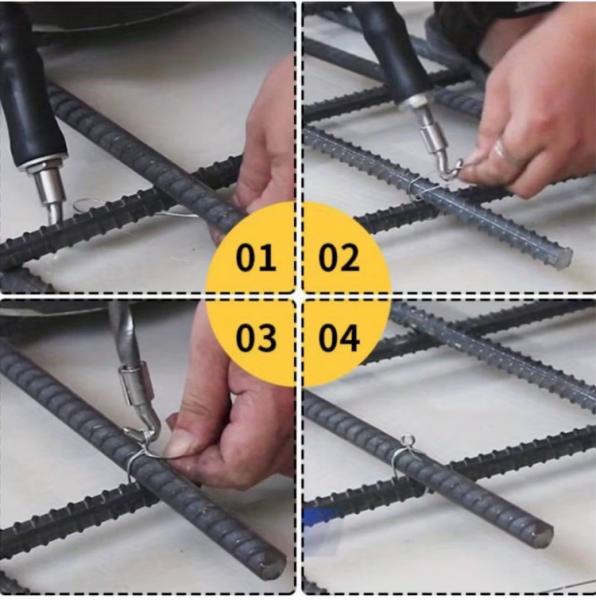 01
02
03
04