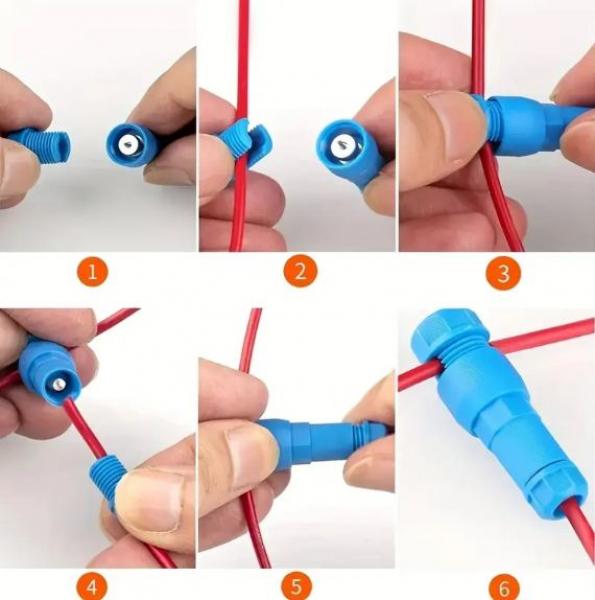 1

2

3

4

5

6